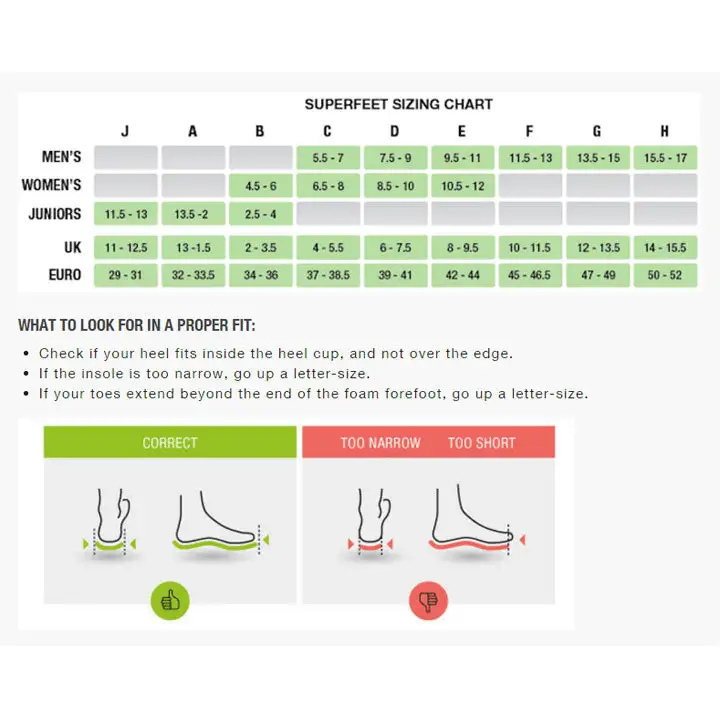 SUPERFEET SIZING CHART

| | J | A | B | C | D | E | F | G | H |
|---|---|---|---|---|---|---|---|---|---|
| MEN'S | | | | 5.5 - 7 | 7.5 - 9 | 9.5 - 11 | 11.5 - 13 | 13.5 - 15 | 15.5 - 17 |
| WOMEN'S | | | 4.5 - 6 | 6.5 - 8 | 8.5 - 10 | 10.5 - 12 | | | |
| JUNIORS | 11.5 - 13 | 13.5 -2 | 2.5 - 4 | | | | | | |
| UK | 11 - 12.5 | 13 -1.5 | 2 - 3.5 | 4 - 5.5 | 6 - 7.5 | 8 - 9.5 | 10 - 11.5 | 12 - 13.5 | 14 - 15.5 |
| EURO | 29 - 31 | 32 - 33.5 | 34 - 36 | 37 - 38.5 | 39 - 41 | 42 - 44 | 45 - 46.5 | 47 - 49 | 50 - 52 |

WHAT TO LOOK FOR IN A PROPER FIT:

• Check if your heel fits inside the heel cup, and not over the edge.
• If the insole is too narrow, go up a letter-size.
• If your toes extend beyond the end of the foam forefoot, go up a letter-size.

CORRECT

TOO NARROW TOO SHORT